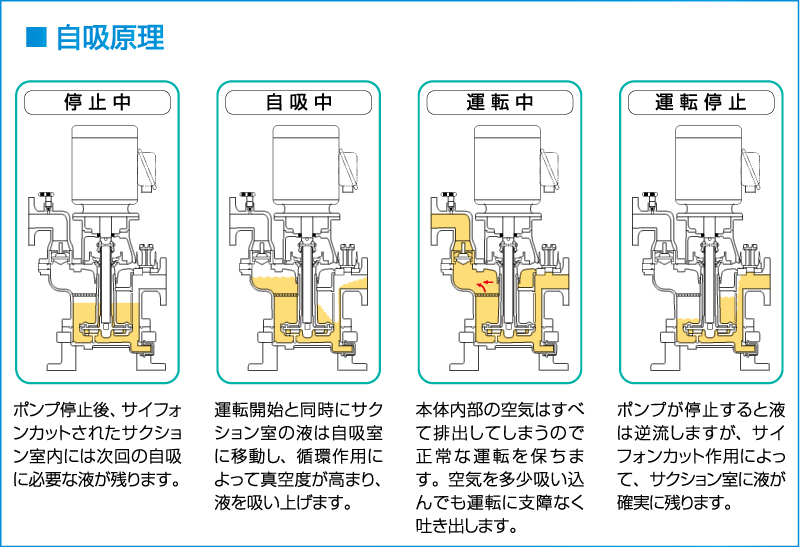 ■ 自吸原理

停止中

ポンプ停止後、サイフォンカットされたサクション室内には次回の自吸に必要な液が残ります。

自吸中

運転開始と同時にサクション室の液は自吸室に移動し、循環作用によって真空度が高まり、液を吸い上げます。

運転中

本体内部の空気はすべて排出してしまうので正常な運転を保ちます。空気を多少吸い込んでも運転に支障なく吐き出します。

運転停止

ポンプが停止すると液は逆流しますが、サイフォンカット作用によって、サクション室に液が確実に残ります。